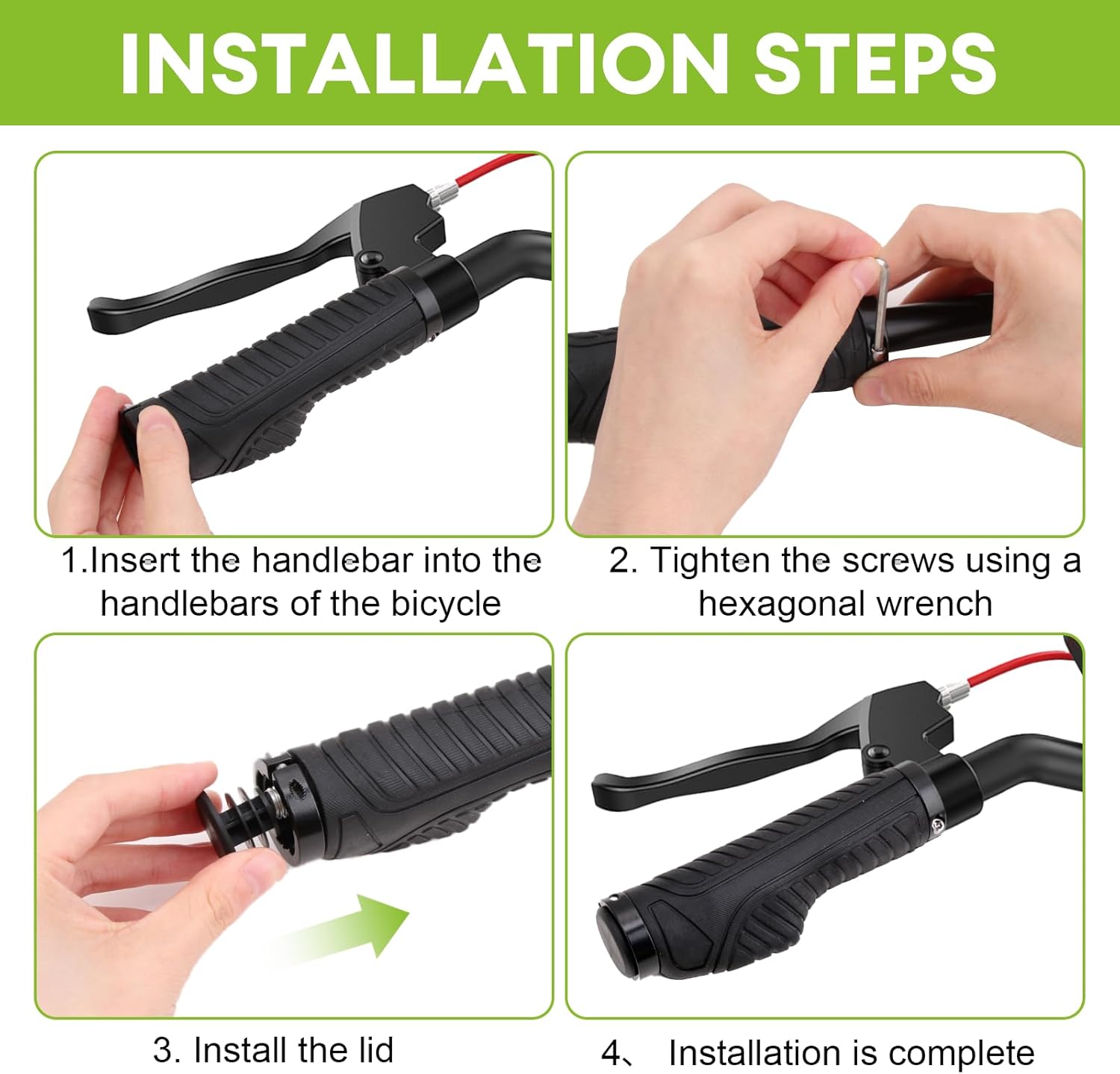 INSTALLATION STEPS

1.Insert the handlebar into the handlebars of the bicycle

2. Tighten the screws using a hexagonal wrench

3. Install the lid

4、 Installation is complete