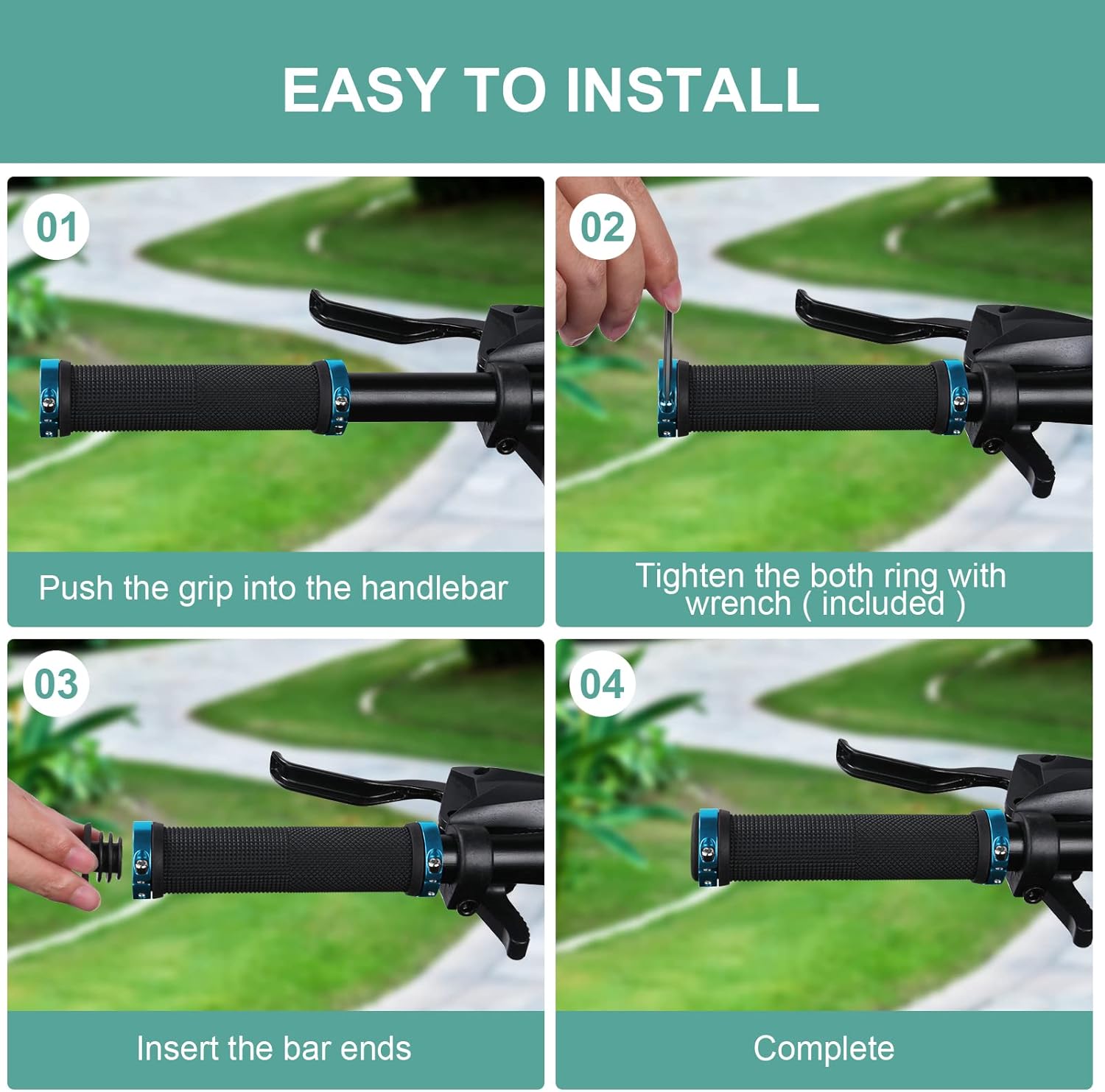 EASY TO INSTALL

01

Push the grip into the handlebar

02

Tighten the both ring with wrench ( included )

03

Insert the bar ends

04

Complete