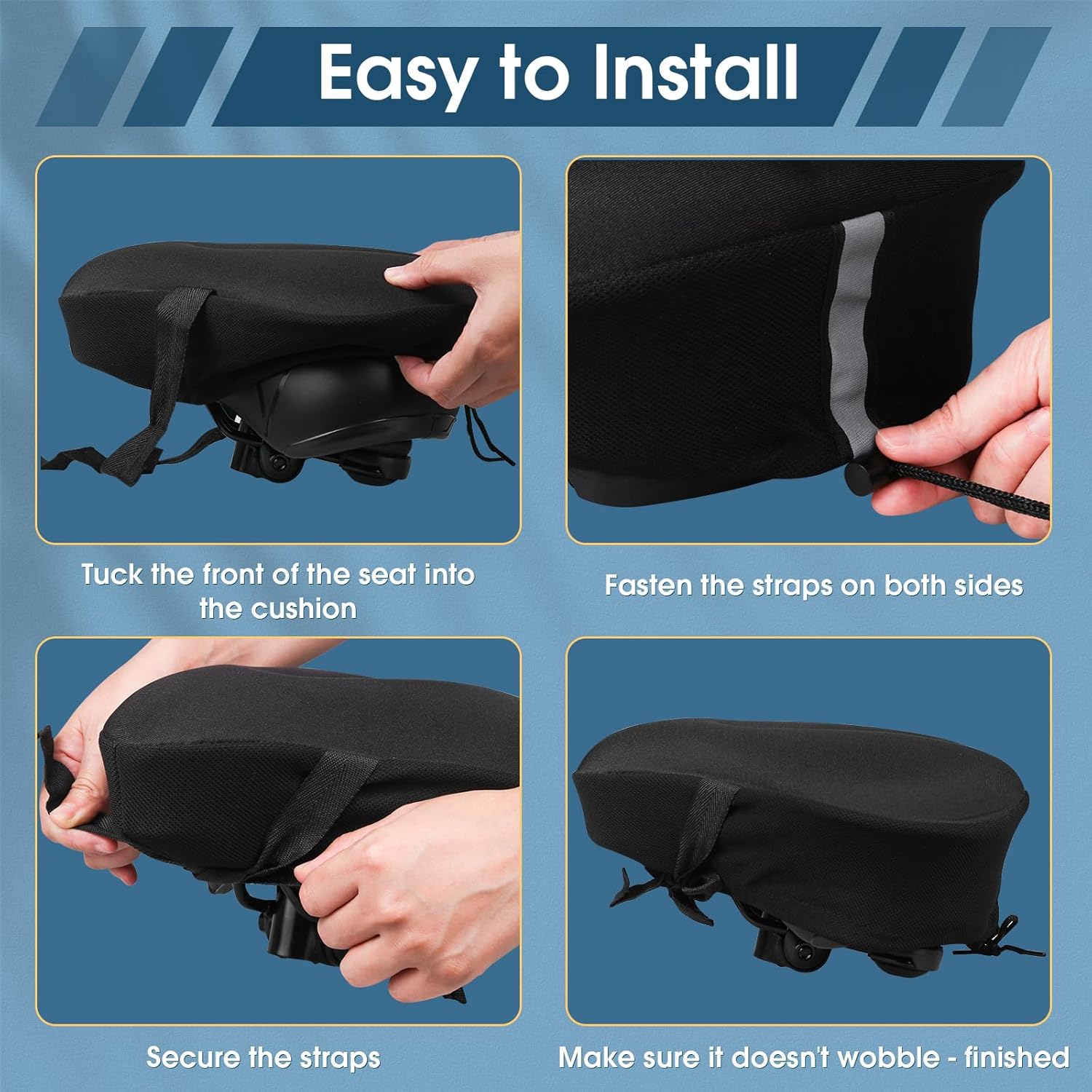 Easy to Install

Tuck the front of the seat into the cushion

Fasten the straps on both sides

Secure the straps

Make sure it doesn't wobble - finished